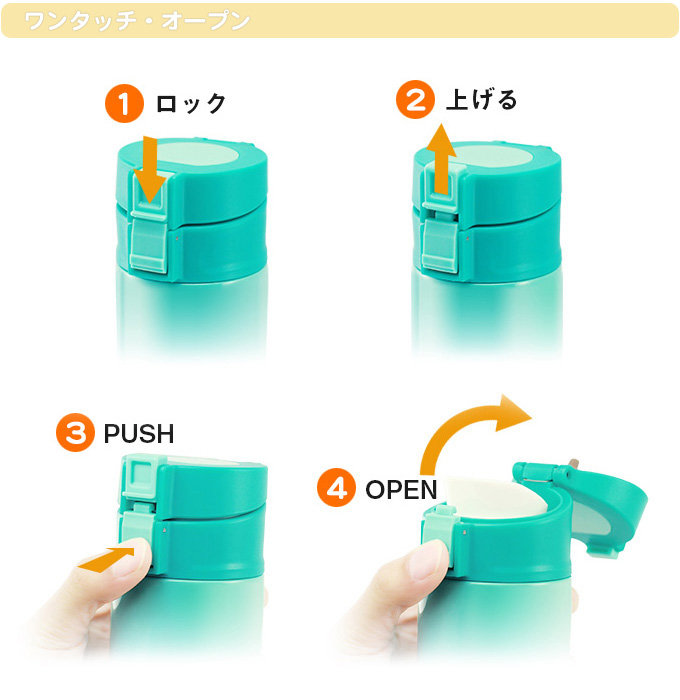 ワンタッチ・オープン

1 ロック

2 上げる

3 PUSH

4 OPEN